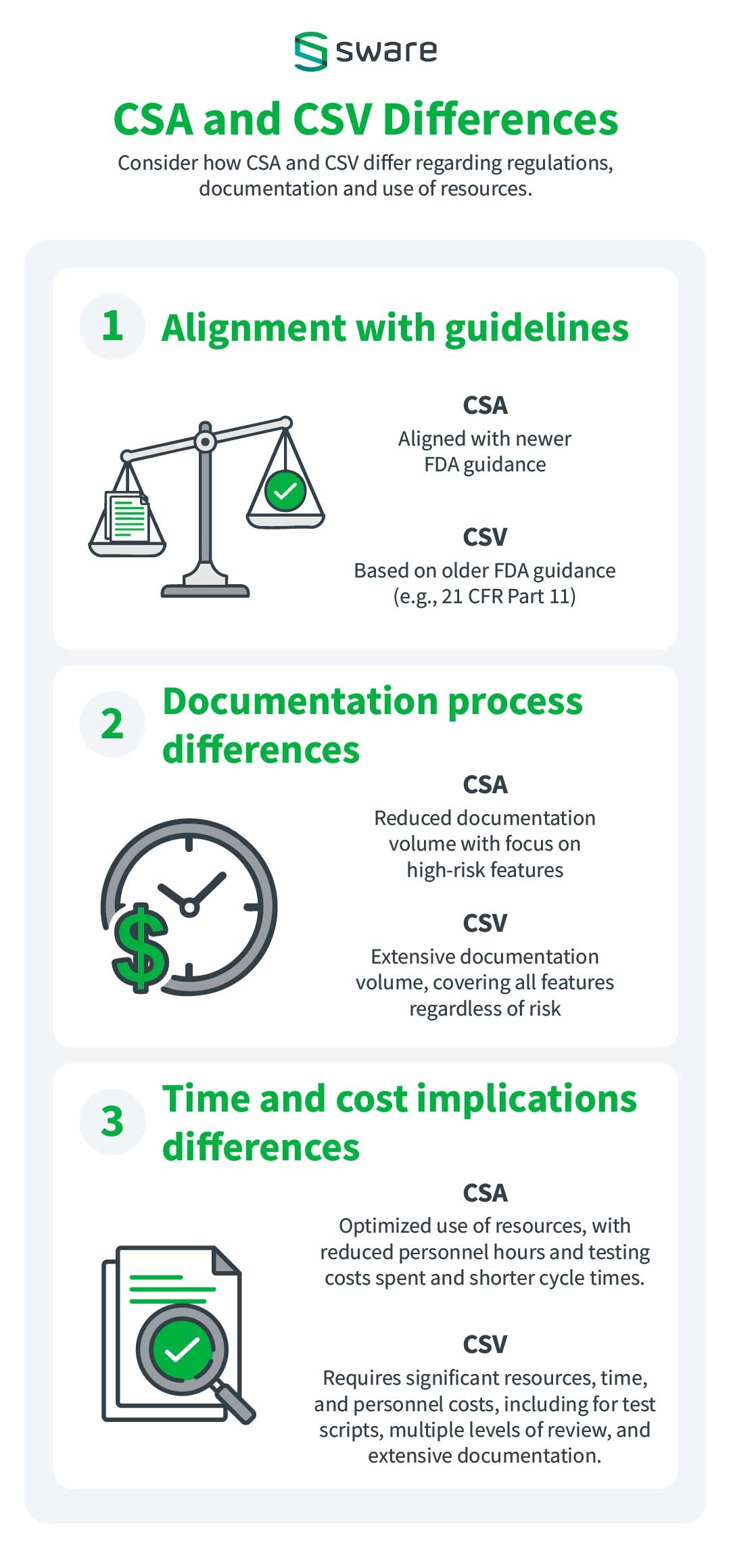 sware

CSA and CSV Differences

Consider how CSA and CSV differ regarding regulations, documentation and use of resources.

1 Alignment with guidelines

CSA
Aligned with newer FDA guidance

CSV
Based on older FDA guidance (e.g., 21 CFR Part 11)

2 Documentation process differences

CSA
Reduced documentation volume with focus on high-risk features

CSV
Extensive documentation volume, covering all features regardless of risk

3 Time and cost implications differences

CSA
Optimized use of resources, with reduced personnel hours and testing costs spent and shorter cycle times.

CSV
Requires significant resources, time, and personnel costs, including for test scripts, multiple levels of review, and extensive documentation.