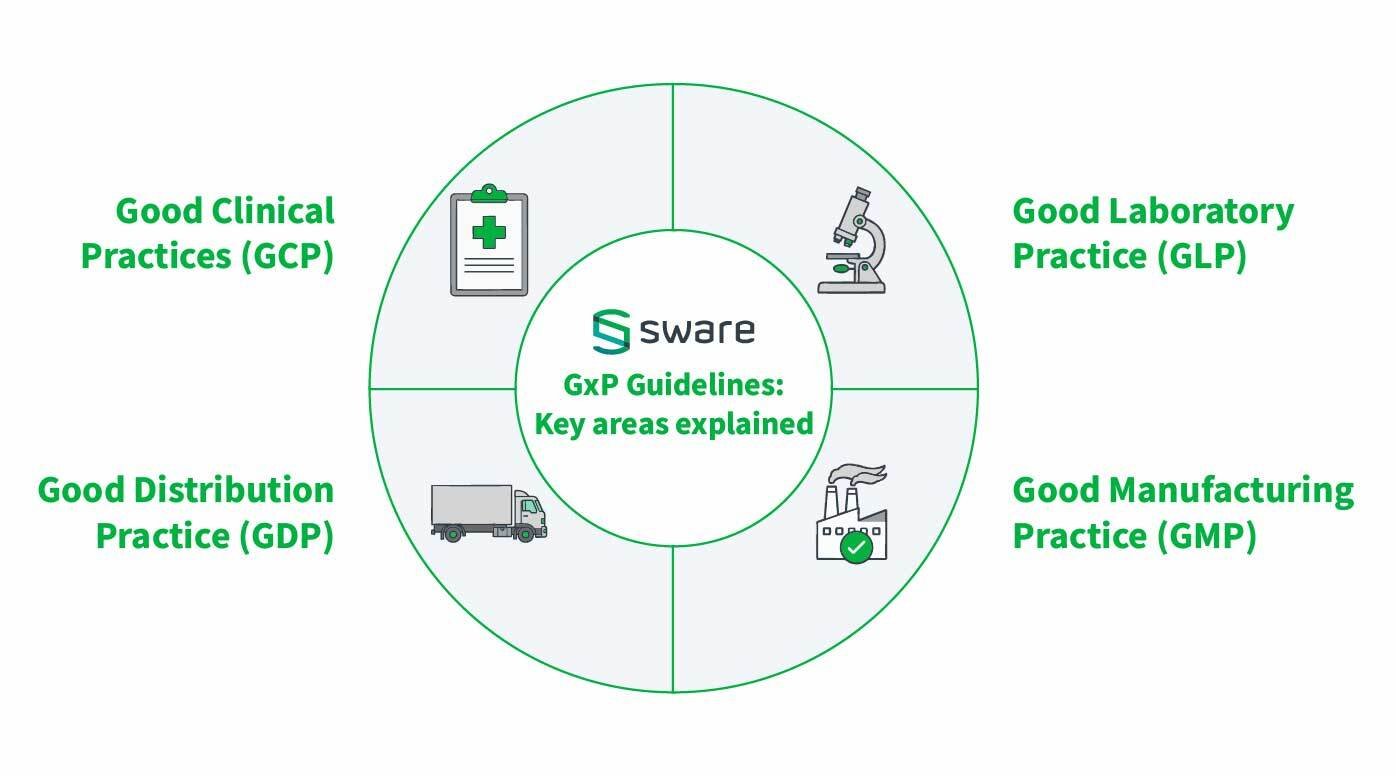 Good Clinical Practices (GCP)

Good Laboratory Practice (GLP)

sware

GxP Guidelines: Key areas explained

Good Distribution Practice (GDP)

Good Manufacturing Practice (GMP)